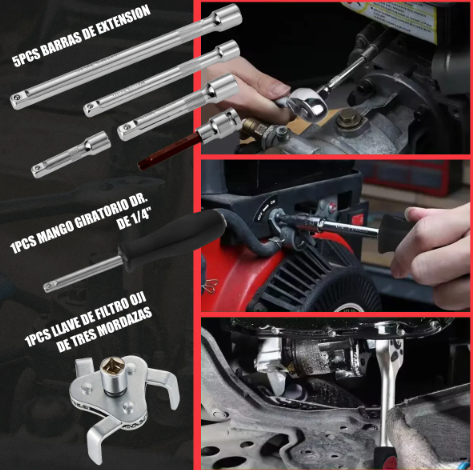 5PCS BARRAS DE EXTENSION

1PCS MANGO GIRATORIO DR. DE 1/4"

1PCS LLAVE DE FILTRO OJI DE TRES MORDAZAS